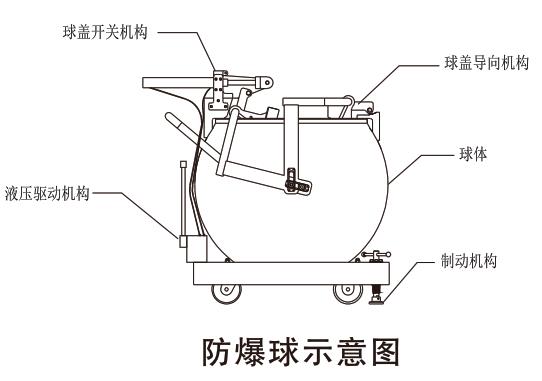 球盖开关机构

球盖导向机构

球体

液压驱动机构

制动机构

防爆球示意图